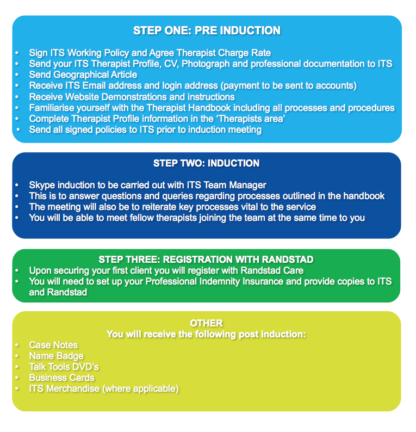 STEP ONE: PRE INDUCTION

• Sign ITS Working Policy and Agree Therapist Charge Rate
• Send your ITS Therapist Profile, CV, Photograph and professional documentation to ITS
• Send Geographical Article
• Receive ITS Email address and login address (payment to be sent to accounts)
• Receive Website Demonstrations and instructions
• Familiarise yourself with the Therapist Handbook including all processes and procedures
• Complete Therapist Profile information in the 'Therapists area'
• Send all signed policies to ITS prior to induction meeting

STEP TWO: INDUCTION

• Skype induction to be carried out with ITS Team Manager
• This is to answer questions and queries regarding processes outlined in the handbook
• The meeting will also be to reiterate key processes vital to the service
• You will be able to meet fellow therapists joining the team at the same time to you

STEP THREE: REGISTRATION WITH RANDSTAD
• Upon securing your first client you will register with Randstad Care
• You will need to set up your Professional Indemnity Insurance and provide copies to ITS and Randstad

OTHER
You will receive the following post induction:
• Case Notes
• Name Badge
• Talk Tools DVD's
• Business Cards
• ITS Merchandise (where applicable)