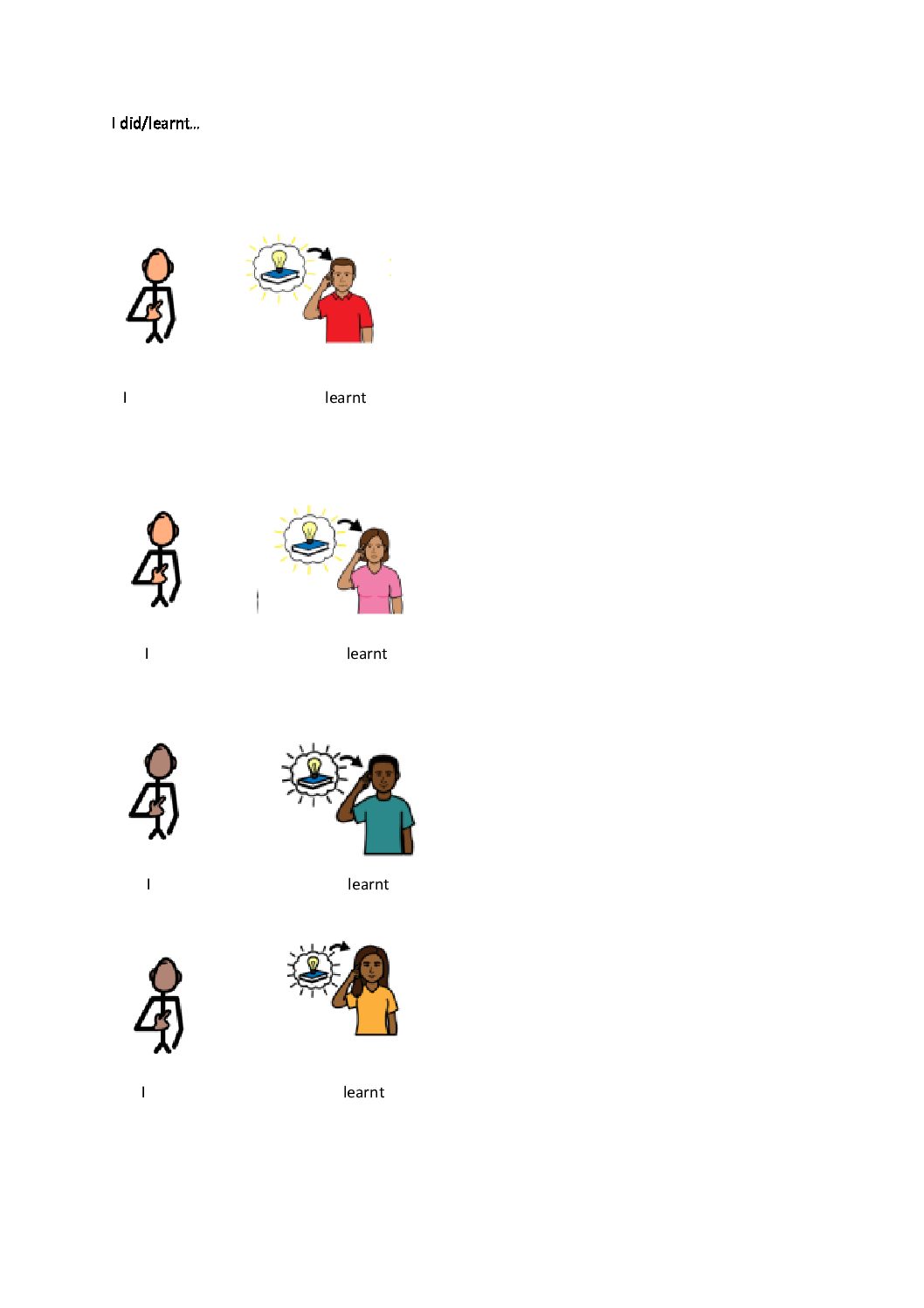 I did/learnt...

I learnt

I learnt

I learnt

I learnt